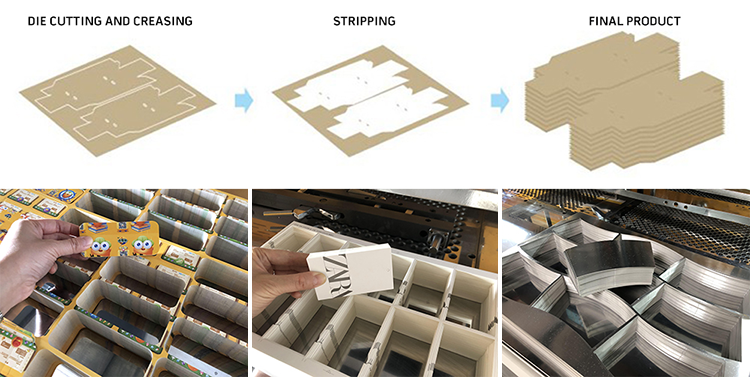 DIE CUTTING AND CREASING

STRIPPING

FINAL PRODUCT

ZARA